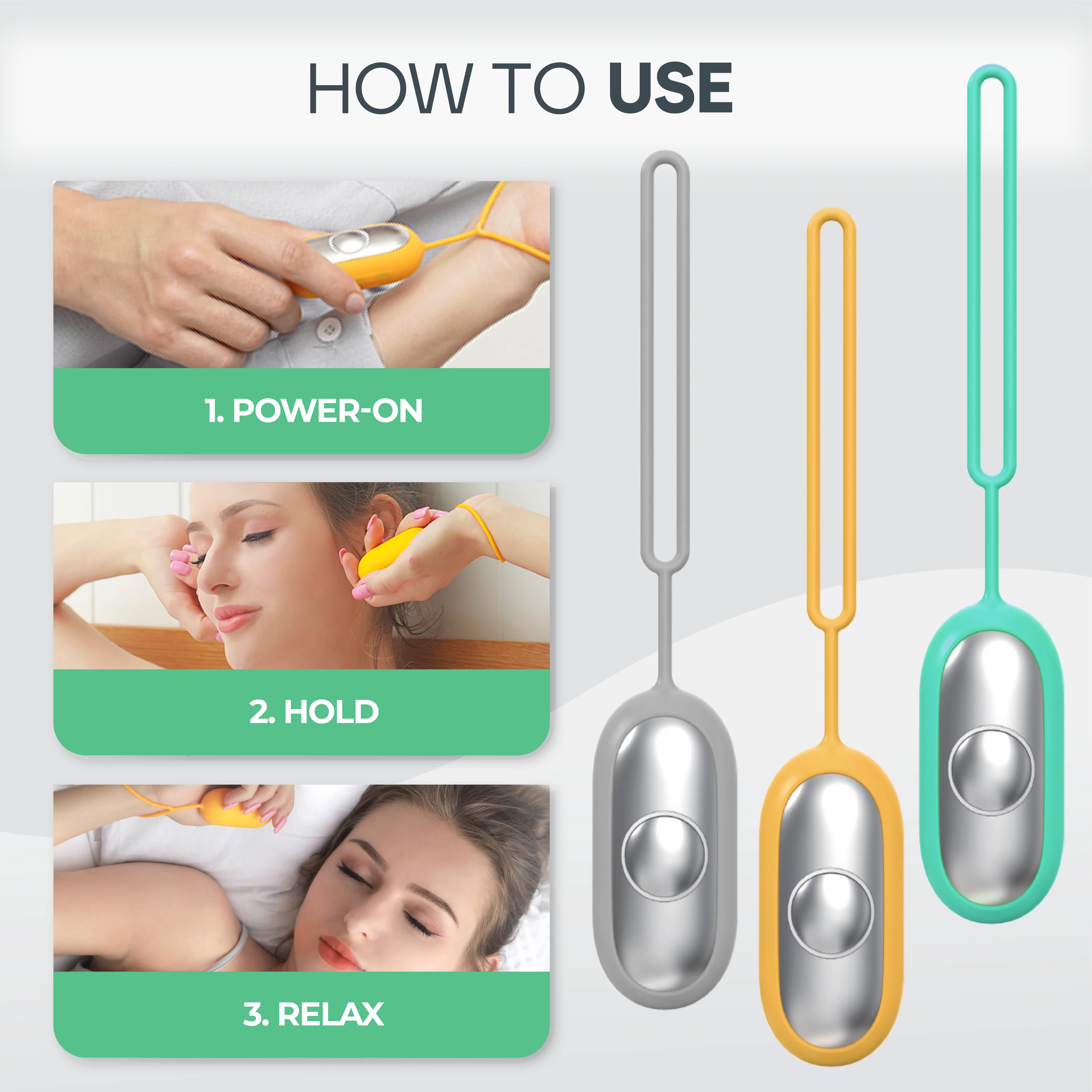 HOW TO USE

1. POWER-ON

2. HOLD

3. RELAX