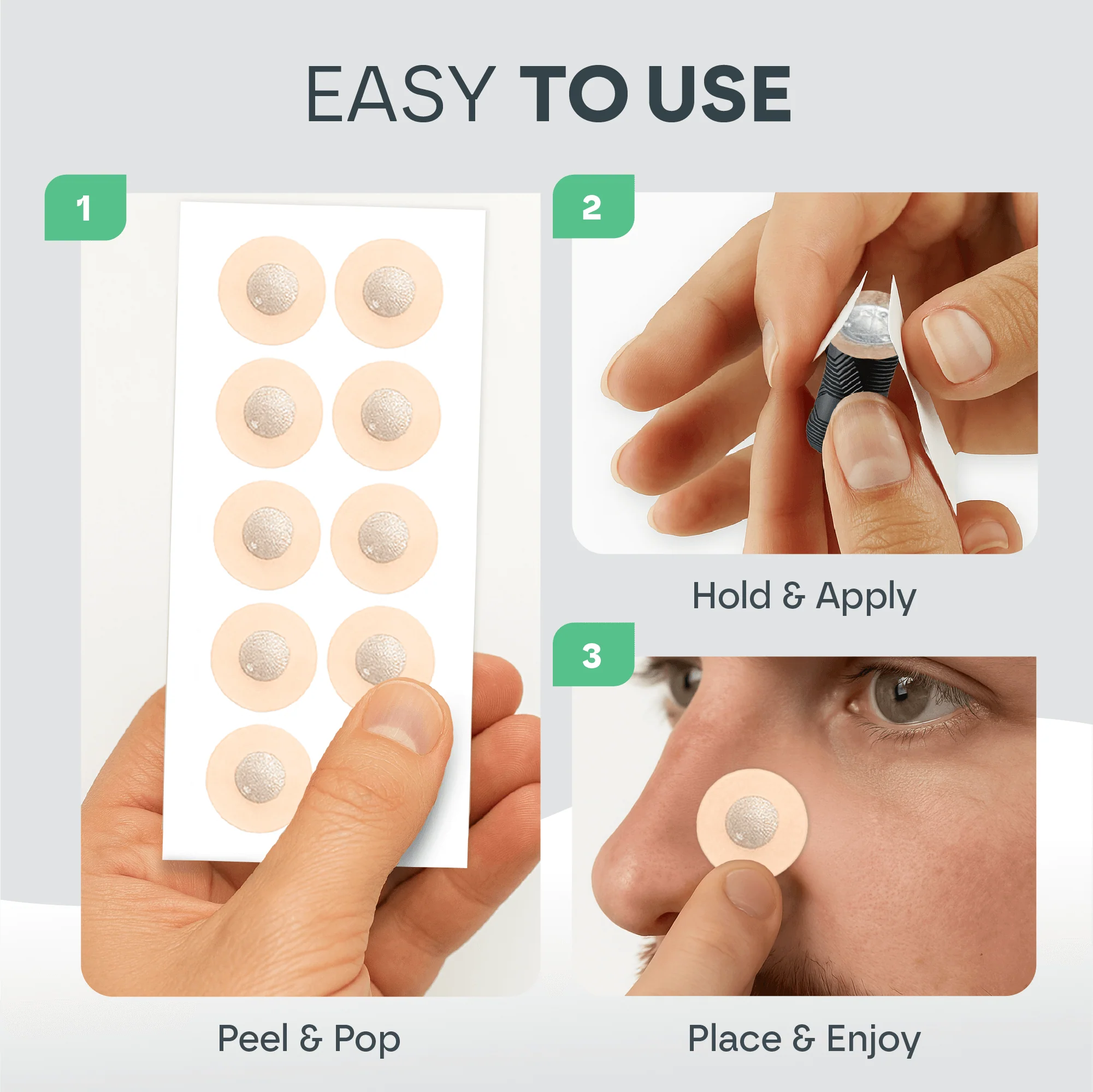 EASY TO USE

1

Peel & Pop

2

Hold & Apply

3

Place & Enjoy